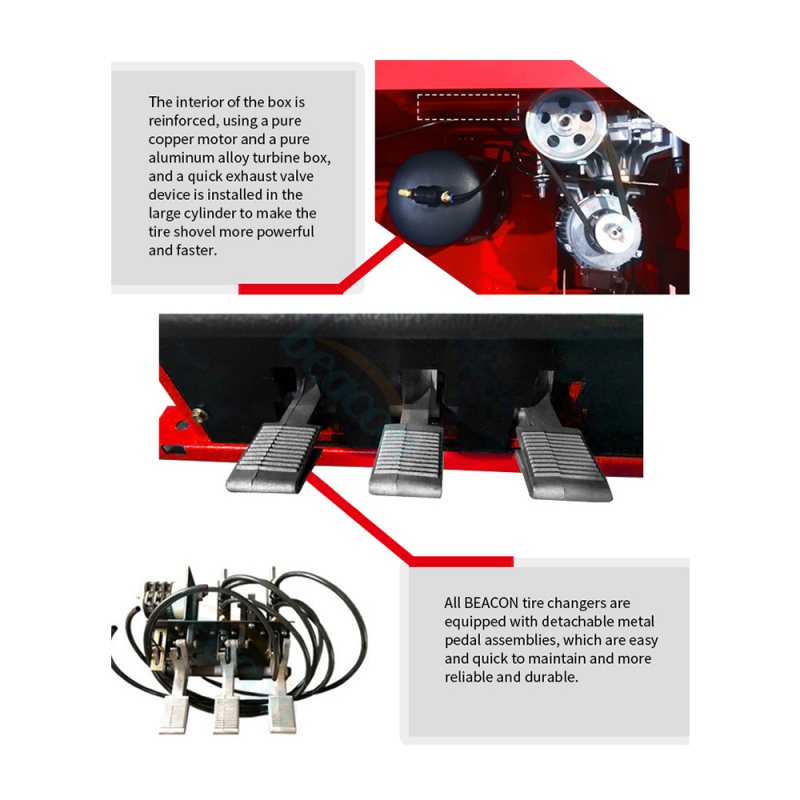 The interior of the box is reinforced, using a pure copper motor and a pure aluminum alloy turbine box, and a quick exhaust valve device is installed in the large cylinder to make the tire shovel more powerful and faster.

beacon

All BEACON tire changers are equipped with detachable metal pedal assemblies, which are easy and quick to maintain and more reliable and durable.